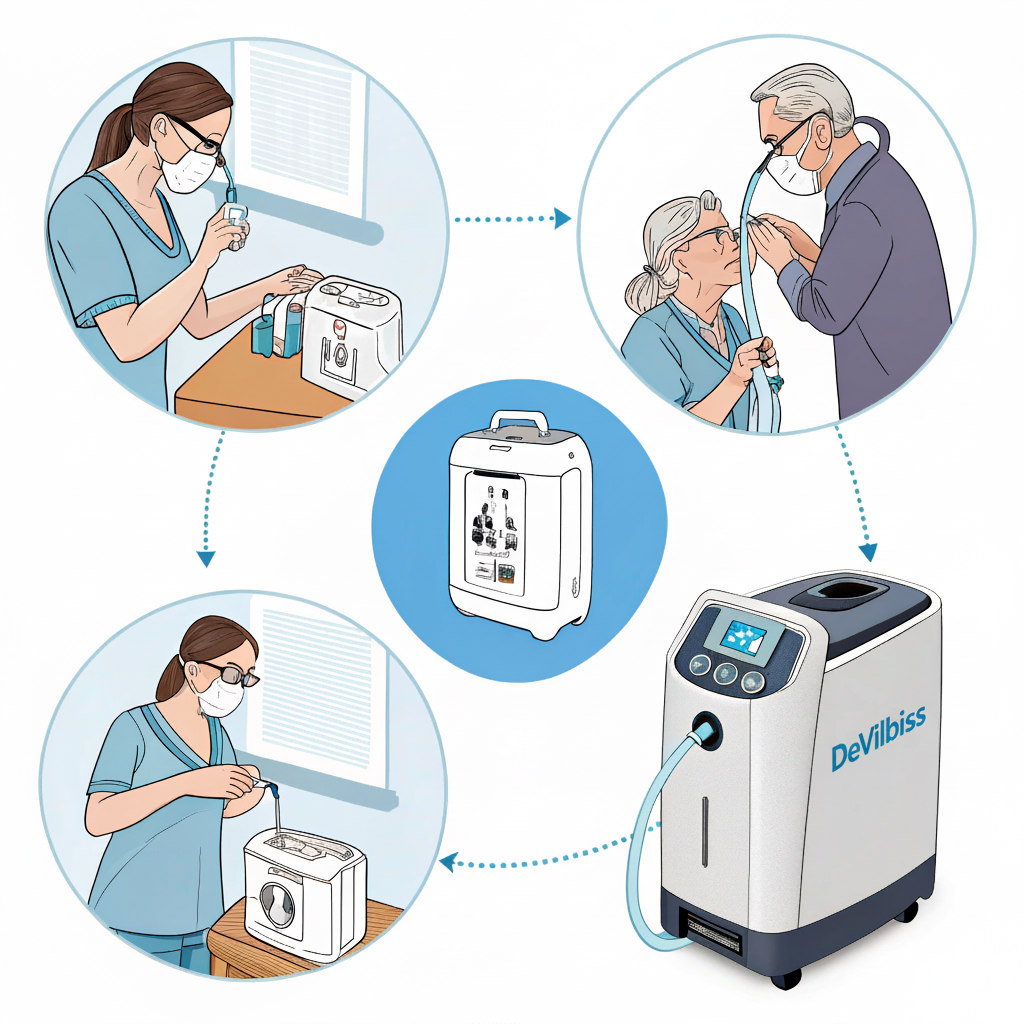 DeVilbiss